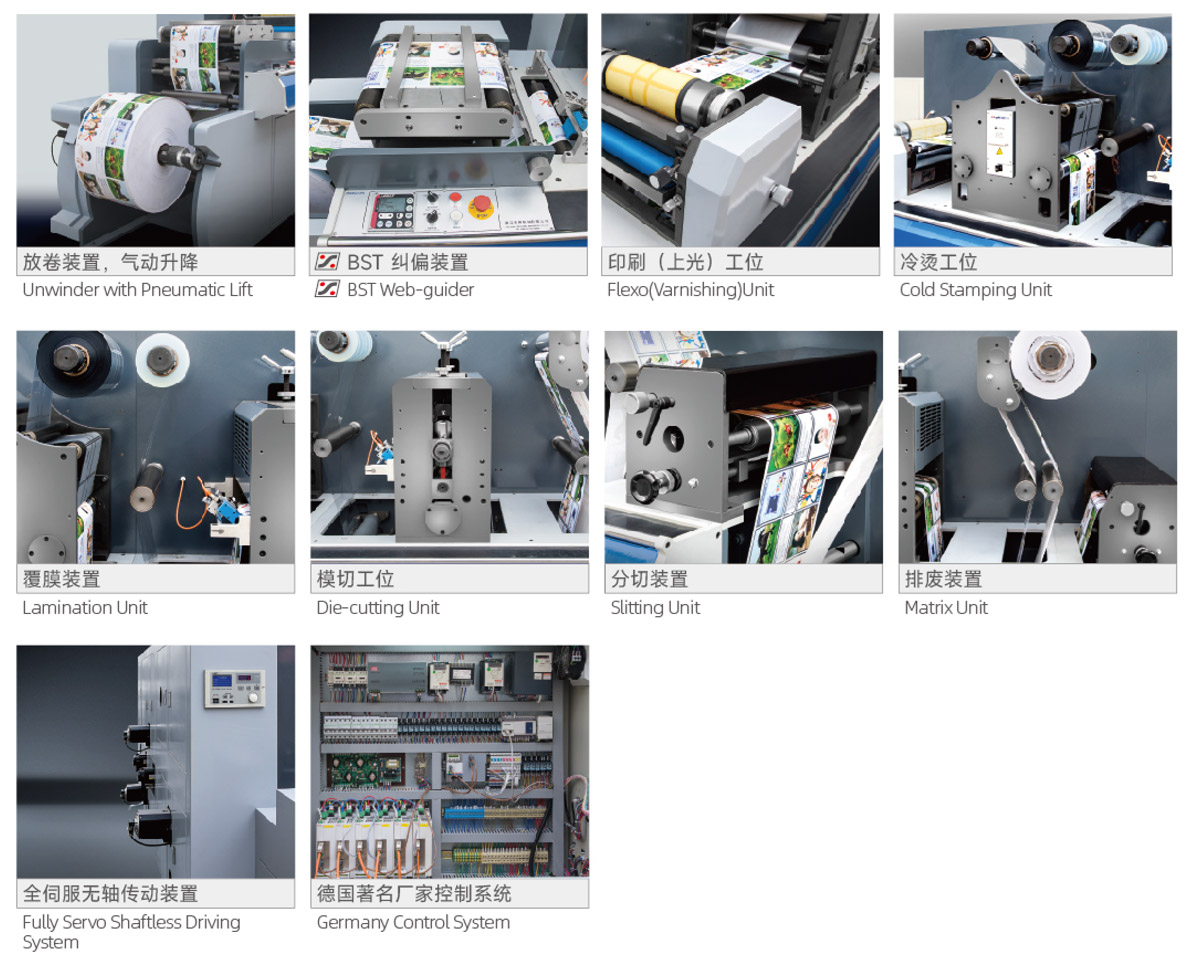 放卷装置，气动升降
Unwinder with Pneumatic Lift

BST 纠偏装置
BST Web-guider

印刷（上光）工位
Flexo(Varnishing)Unit

冷烫工位
Cold Stamping Unit

覆膜装置
Lamination Unit

模切工位
Die-cutting Unit

分切装置
Slitting Unit

排废装置
Matrix Unit

全伺服无轴传动装置
Fully Servo Shaftless Driving System

德国著名厂家控制系统
Germany Control System